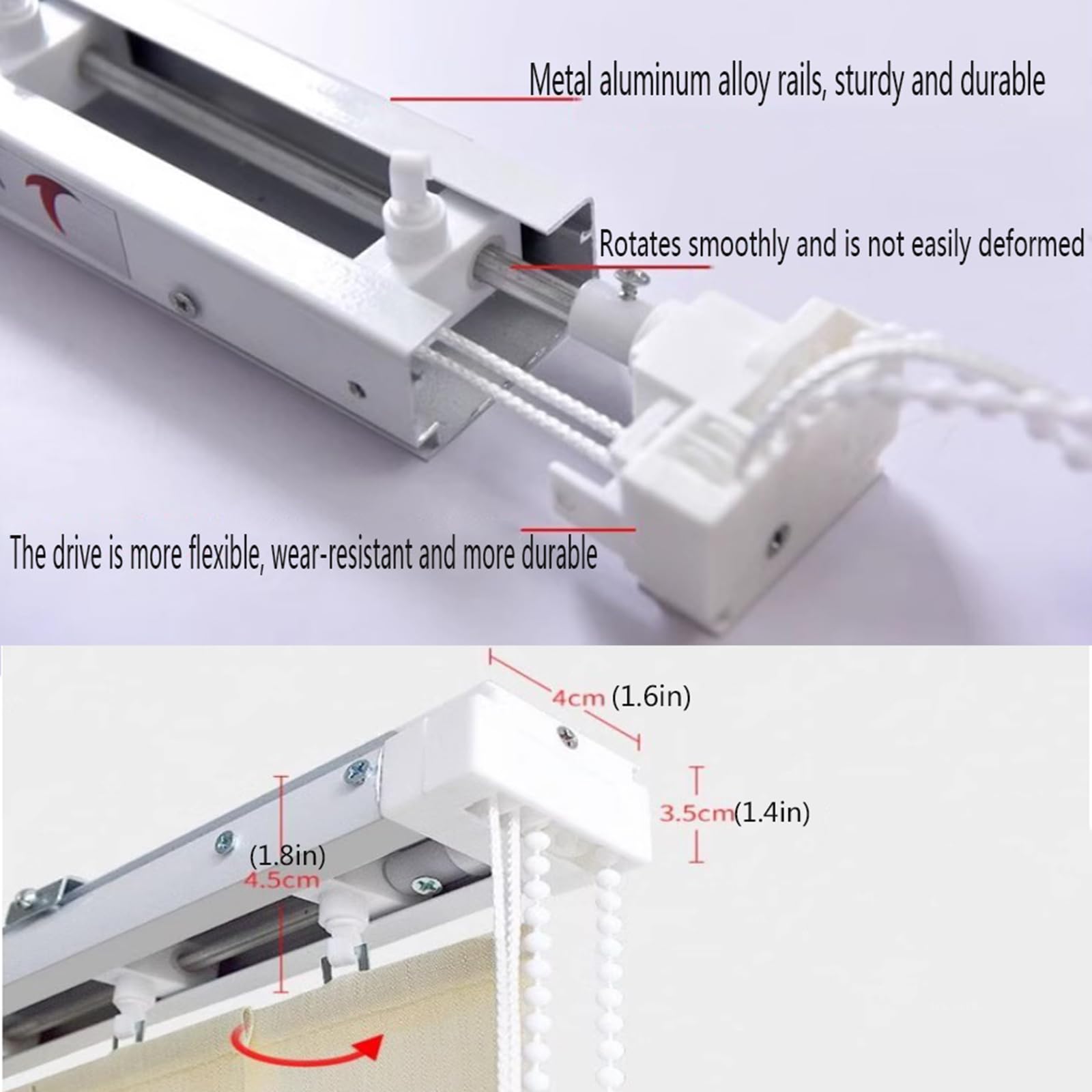 Metal aluminum alloy rails, sturdy and durable

Rotates smoothly and is not easily deformed

The drive is more flexible, wear-resistant and more durable

4cm (1.6in)

3.5cm(1.4in)

(1.8in)
4.5cm